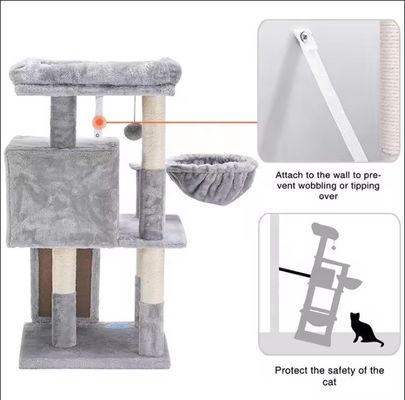 Attach to the wall to prevent wobbling or tipping over

Protect the safety of the cat